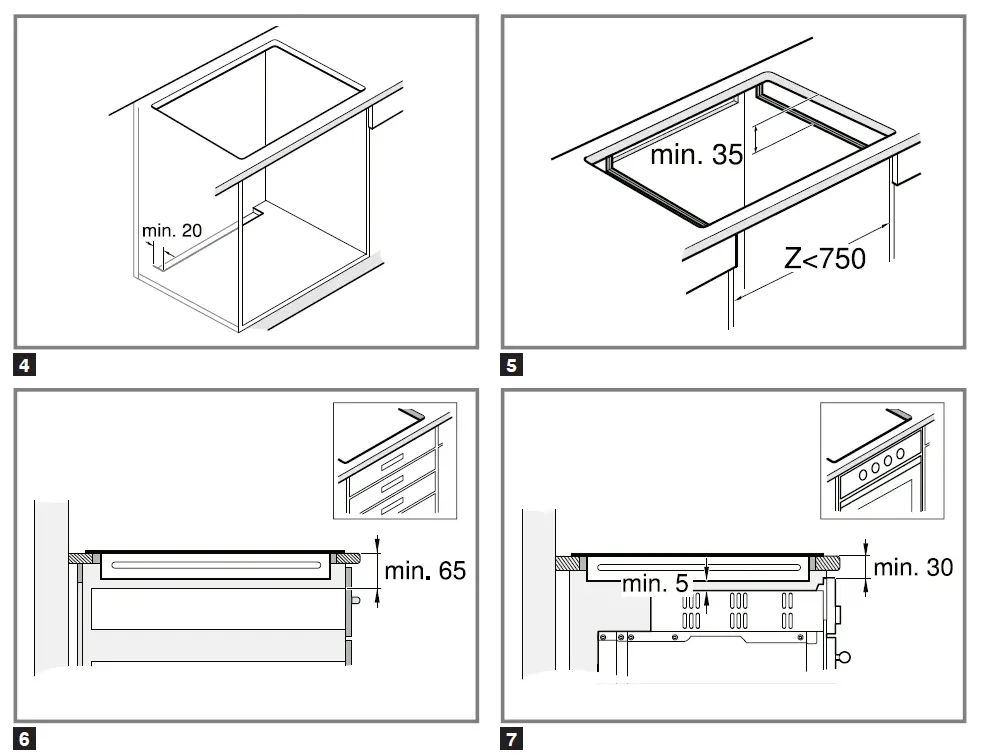 min. 20

4

min. 35

Z<750

5

min. 65

6

min. 5

min. 30

7