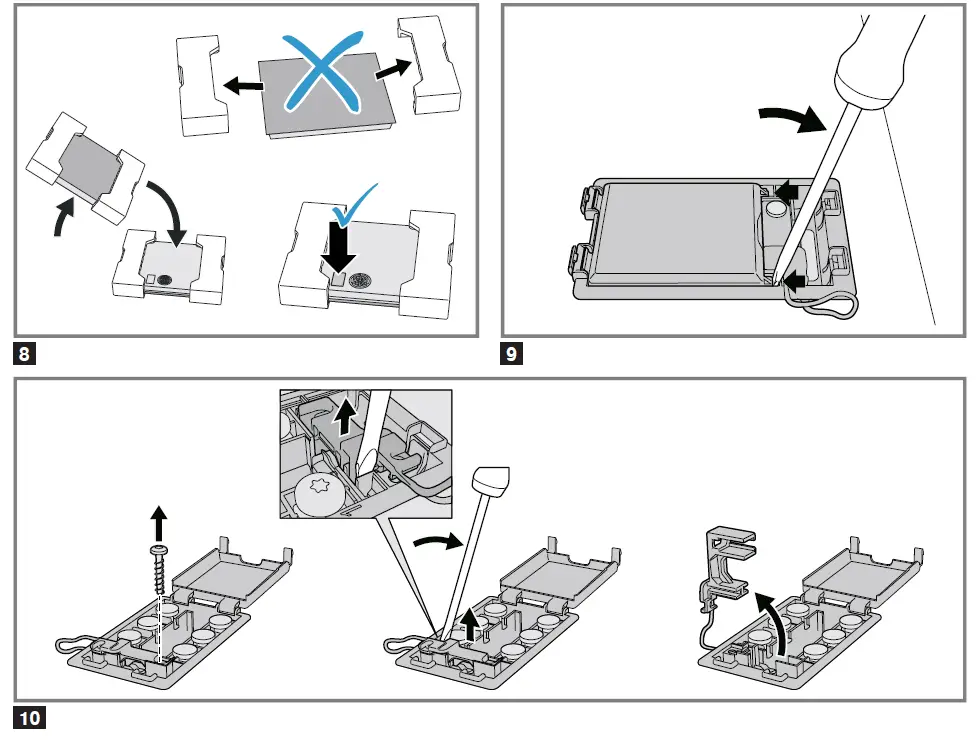 8

9

10