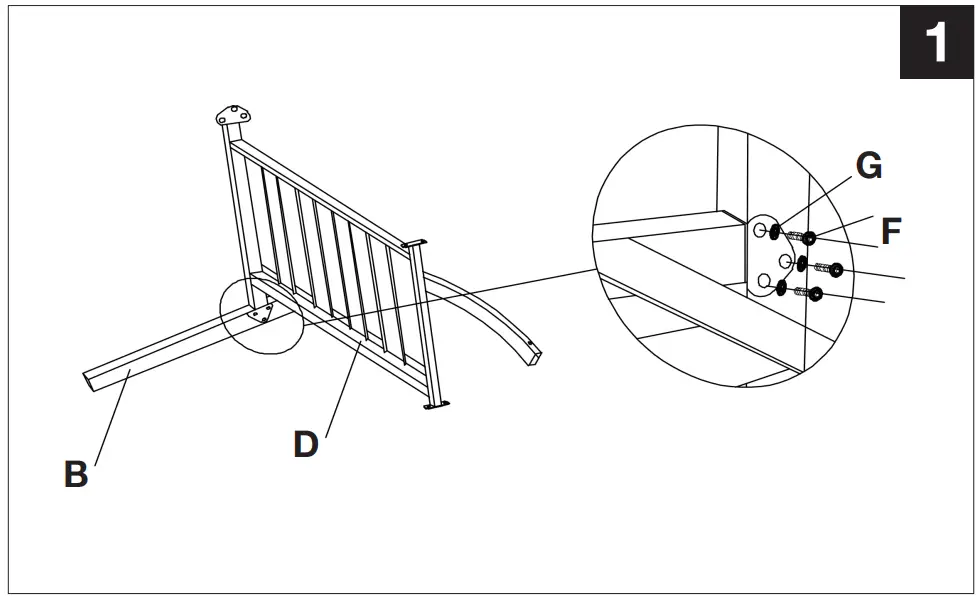 1

G

F

B

D