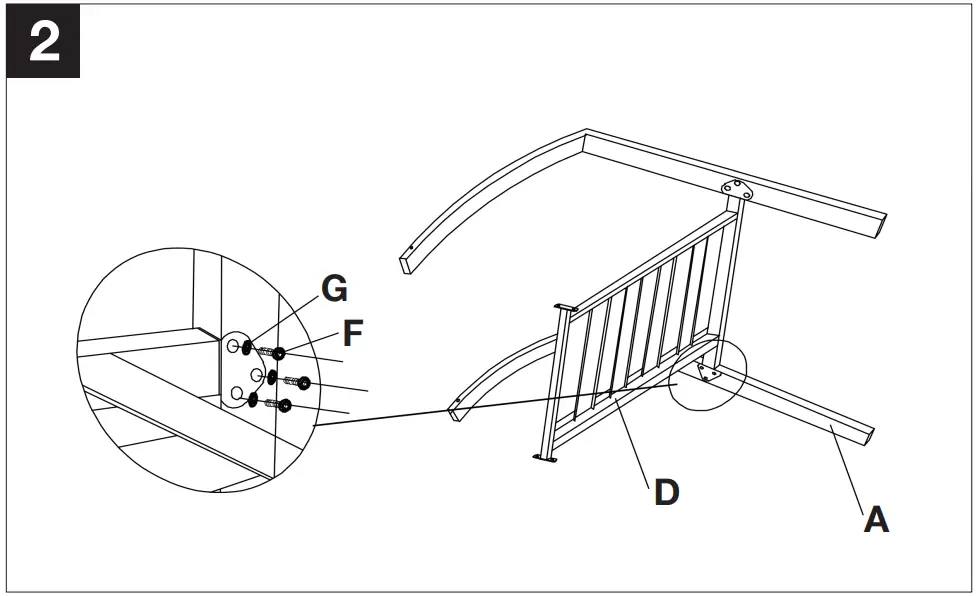 2

G

F

D

A