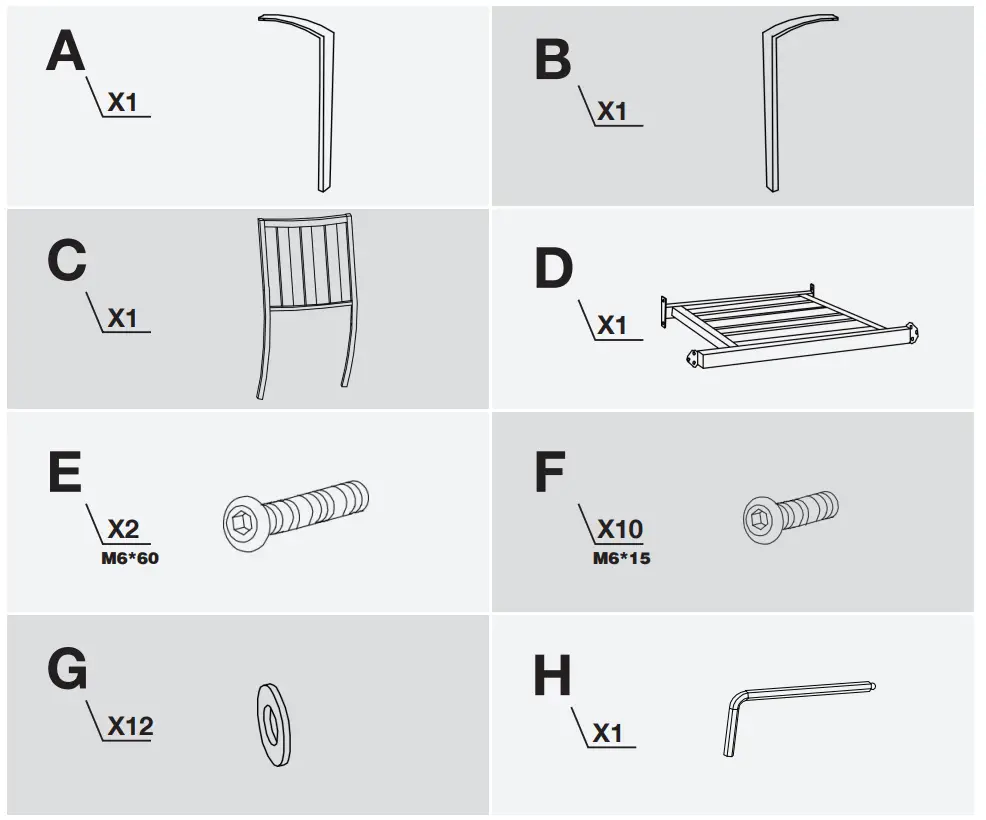 A
X1

B
X1

C
X1

D
X1

E
X2
M6*60

F
X10
M6*15

G
X12

H
X1