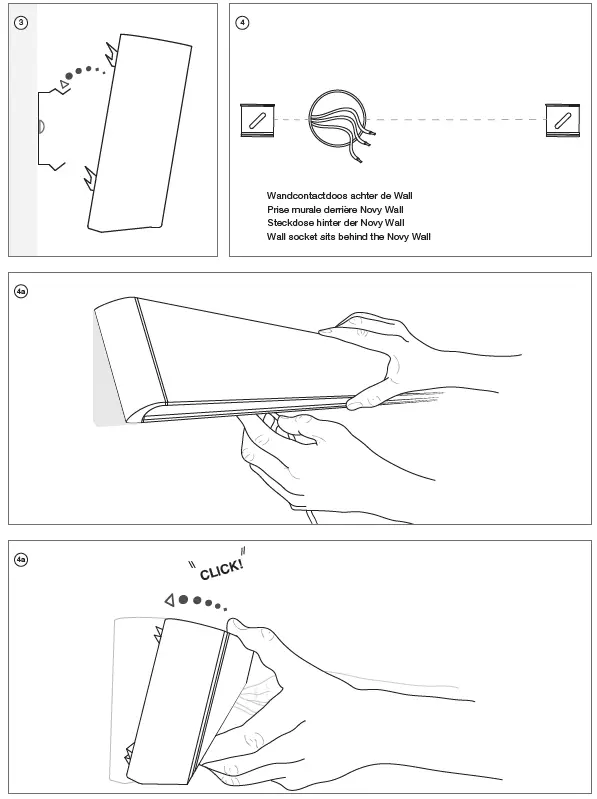 3

4

Wandcontactdoos achter de Wall
Prise murale derrière Novy Wall
Steckdose hinter der Novy Wall
Wall socket sits behind the Novy Wall

4a

4a

CLICK!