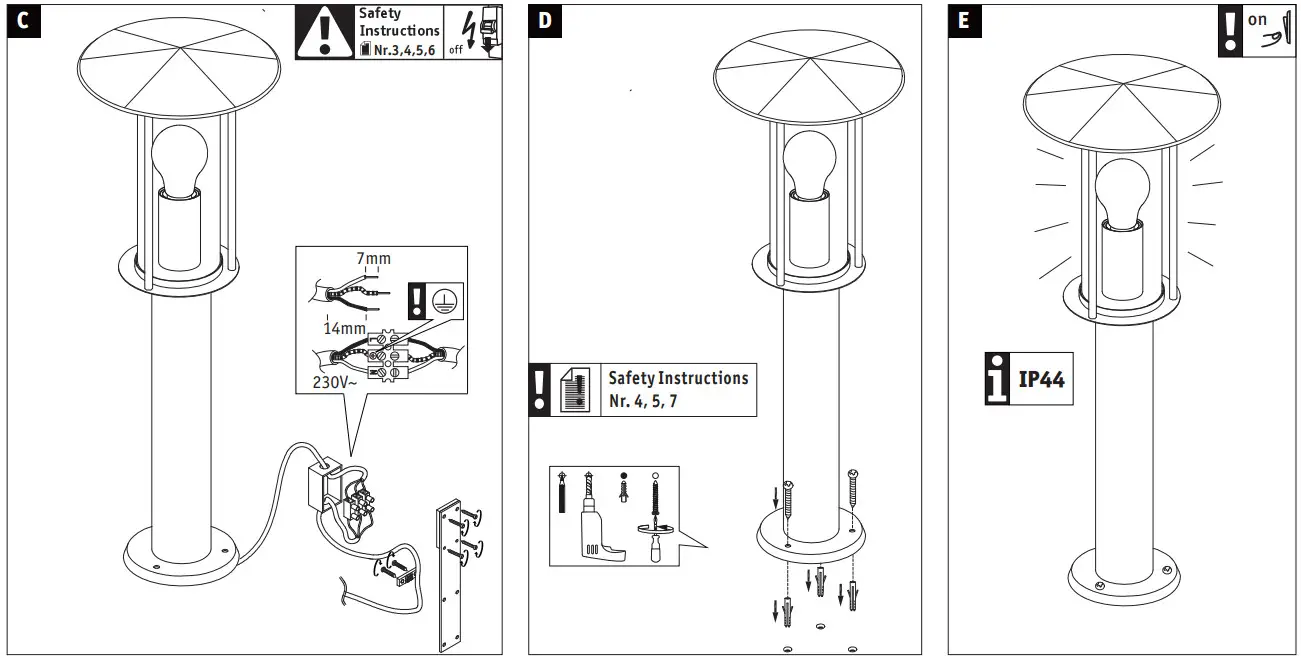 C

Safety Instructions
Nr.3,4,5,6

off

7mm

14mm

230V~

D

Safety Instructions
Nr. 4, 5, 7

E

on

IP44