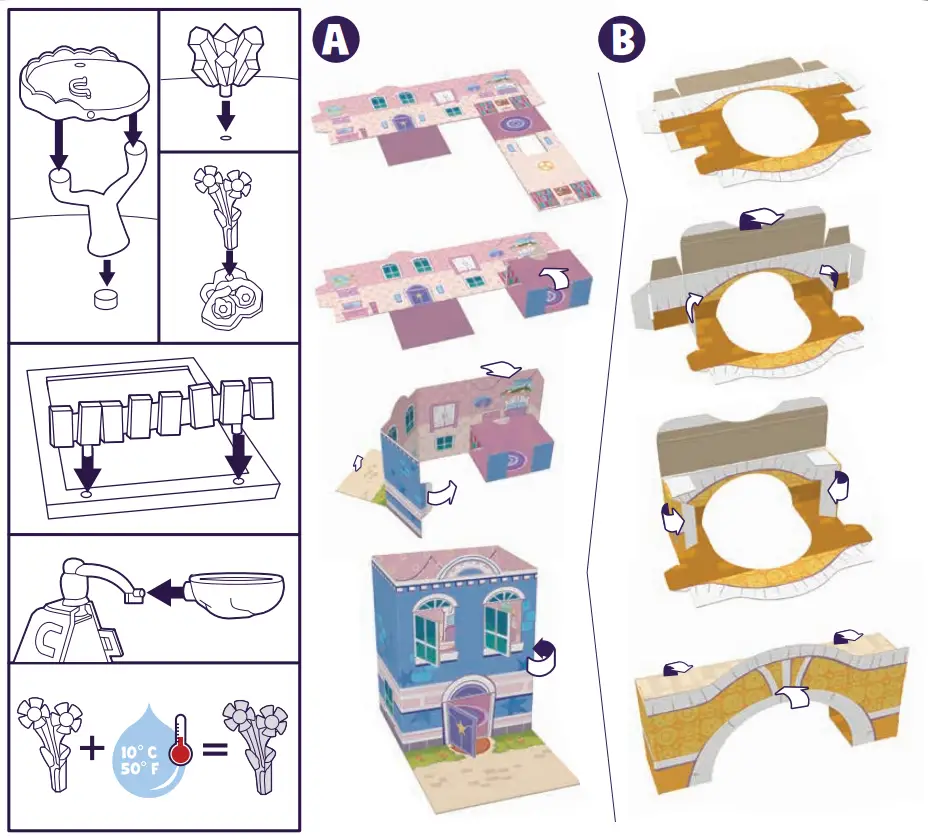 A

B

10° C
50° F