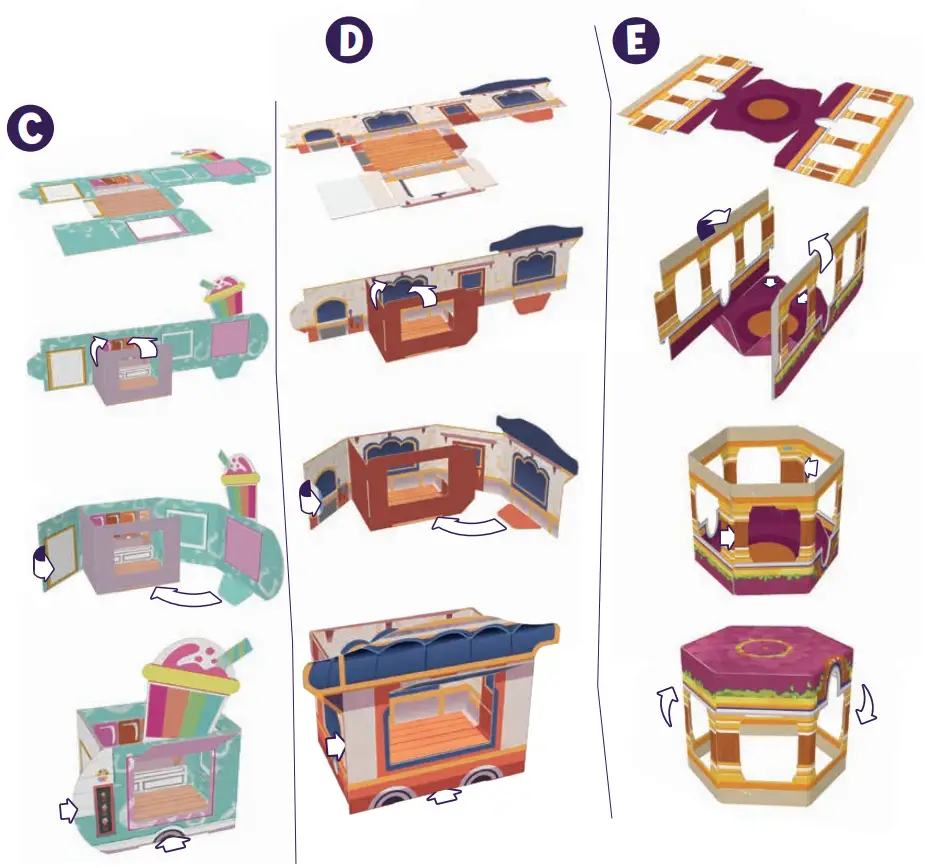 C

D

E