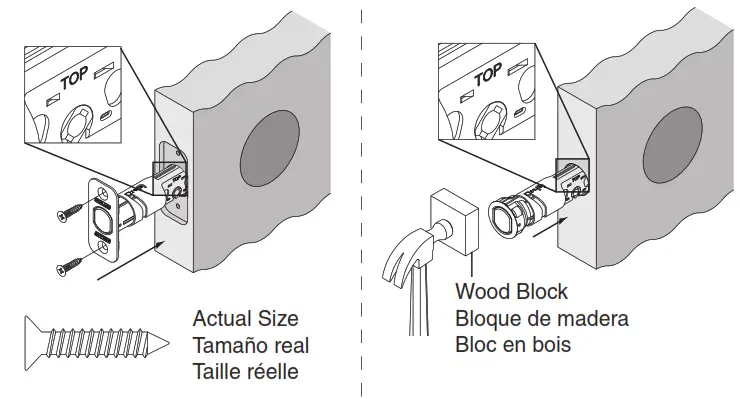 TOP

Actual Size
Tamaño real
Taille réelle

TOP

Wood Block
Bloque de madera
Bloc en bois