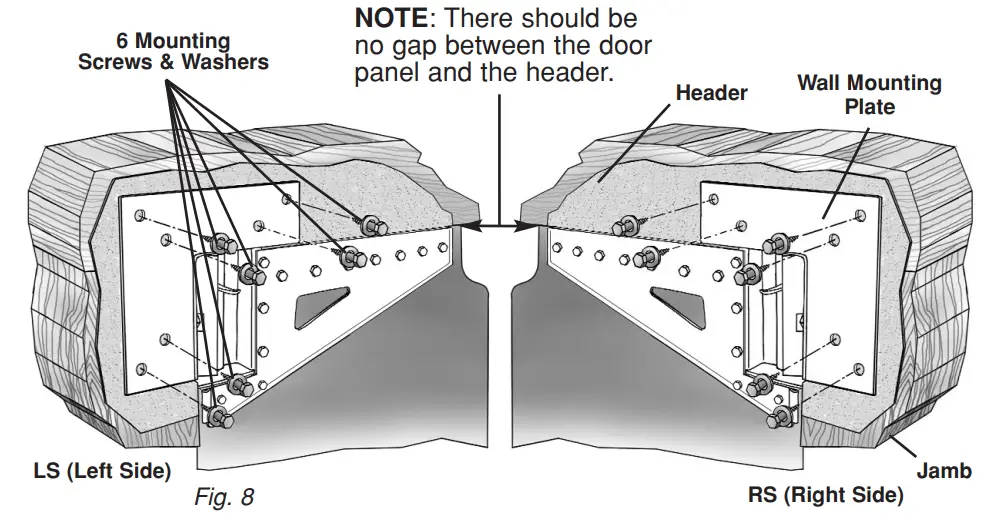 6 Mounting Screws & Washers

NOTE: There should be no gap between the door panel and the header.

Header

Wall Mounting Plate

LS (Left Side)

Fig. 8

RS (Right Side)

Jamb