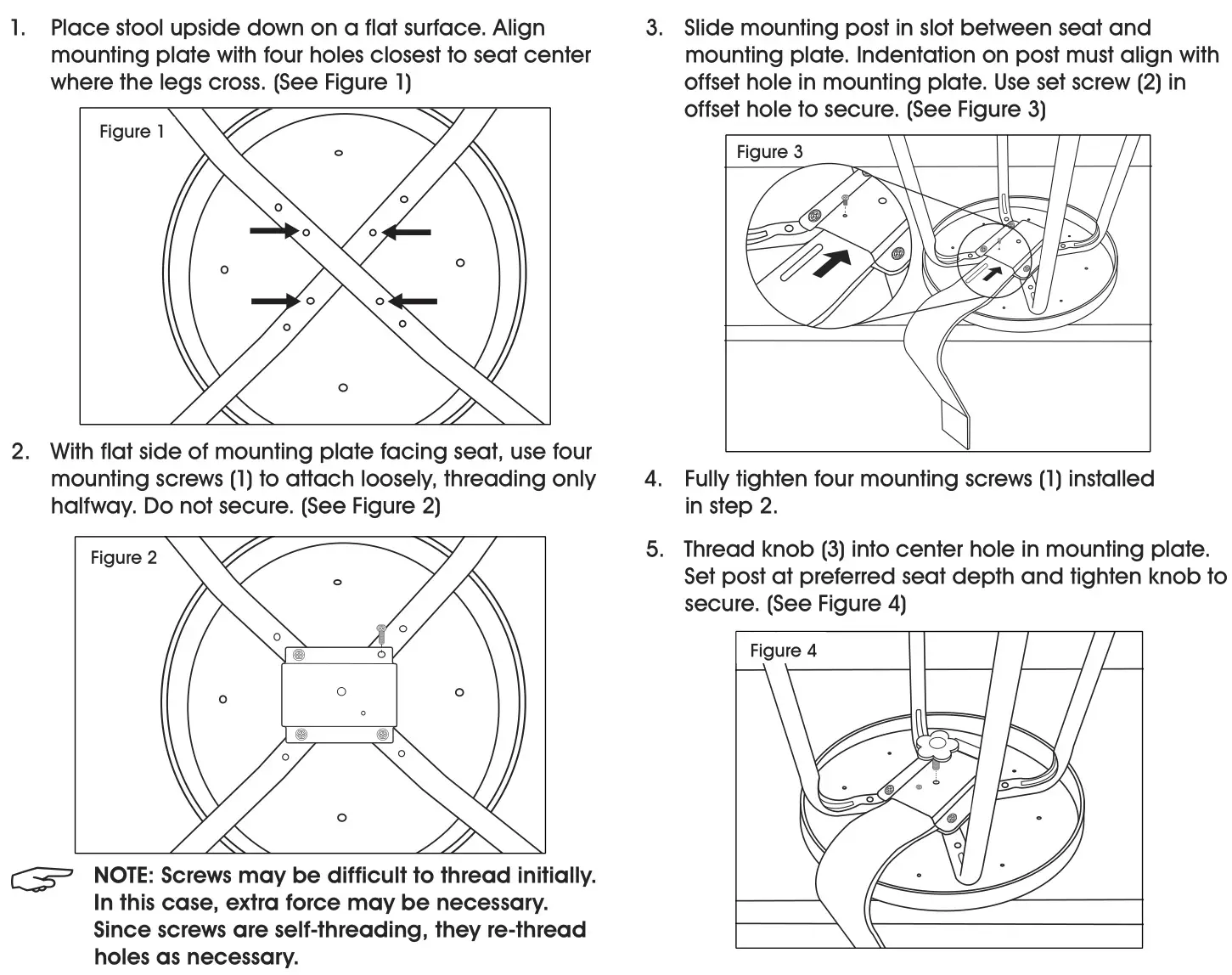 1. Place stool upside down on a flat surface. Align mounting plate with four holes closest to seat center where the legs cross. (See Figure 1)

Figure 1

2. With flat side of mounting plate facing seat, use four mounting screws (1) to attach loosely, threading only halfway. Do not secure. (See Figure 2)

Figure 2

NOTE: Screws may be difficult to thread initially. In this case, extra force may be necessary. Since screws are self-threading, they re-thread holes as necessary.

3. Slide mounting post in slot between seat and mounting plate. Indentation on post must align with offset hole in mounting plate. Use set screw (2) in offset hole to secure. (See Figure 3)

Figure 3

4. Fully tighten four mounting screws (1) installed in step 2.

5. Thread knob (3) into center hole in mounting plate. Set post at preferred seat depth and tighten knob to secure. (See Figure 4)

Figure 4