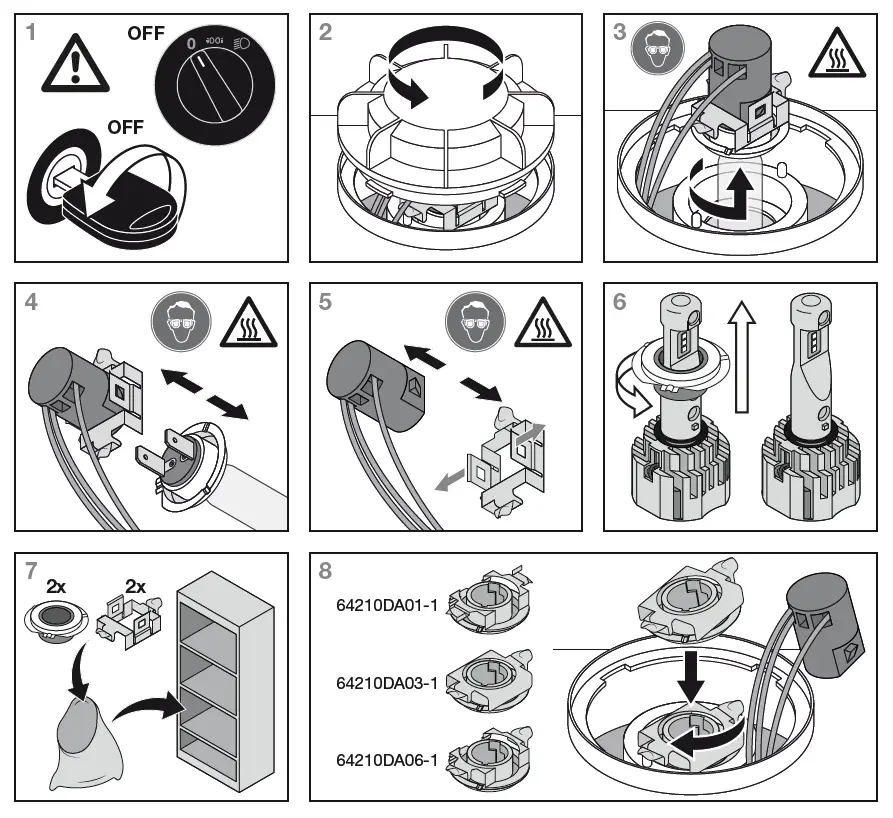 1
OFF
0
OFF

2

3

4

5

6

7
2x
2x

8
64210DA01-1
64210DA03-1
64210DA06-1