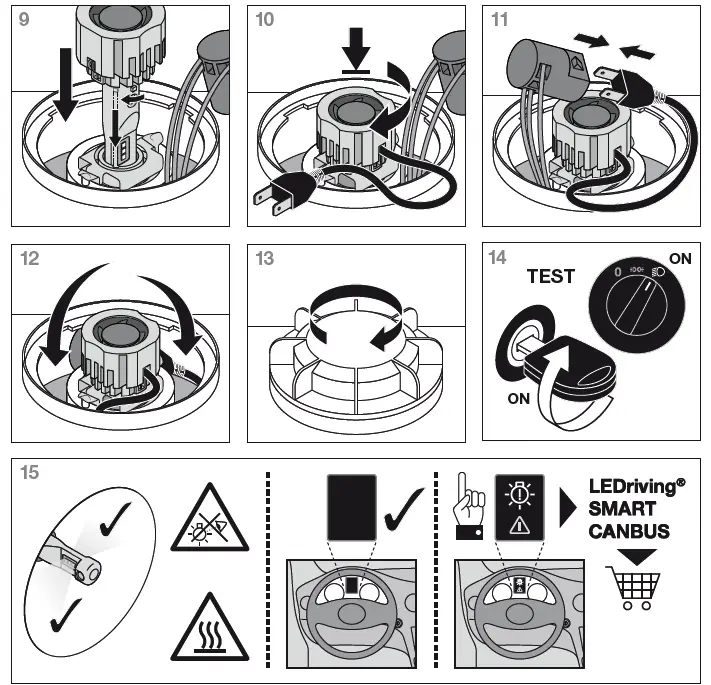 9

10

11

12

13

14

TEST

0

ON

ON

15

LEDriving®
SMART
CANBUS