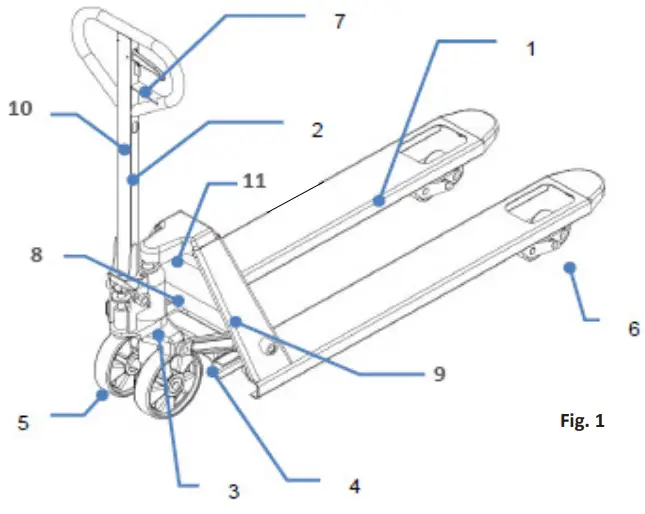 7
1
10
2
11
8
6
9
5
Fig. 1
3
4