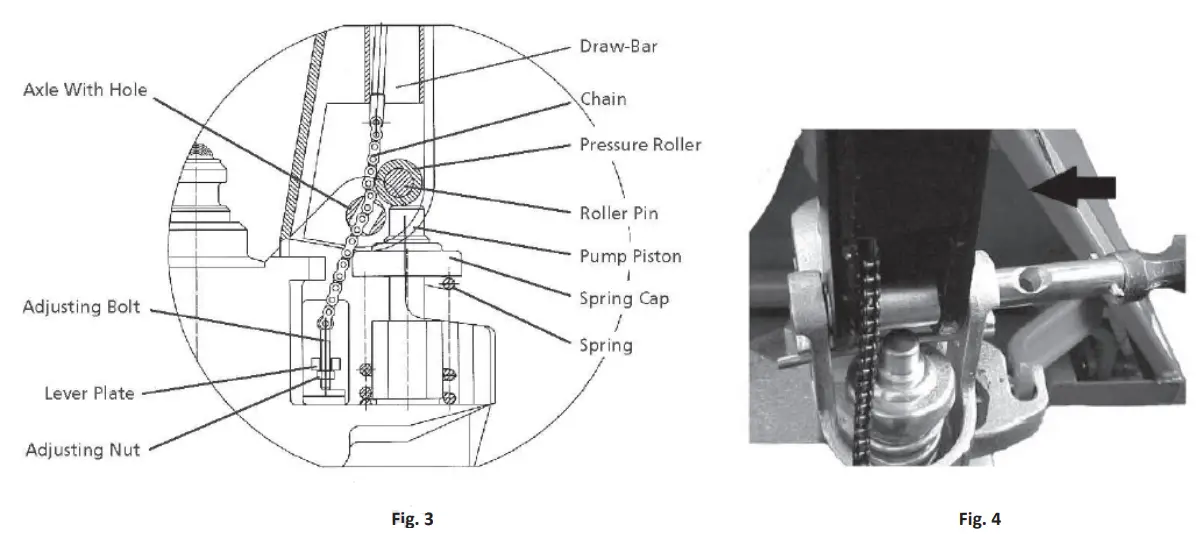 Axle With Hole

Adjusting Bolt

Lever Plate

Adjusting Nut

Draw-Bar

Chain

Pressure Roller

Roller Pin

Pump Piston

Spring Cap

Spring

Fig. 3

Fig. 4