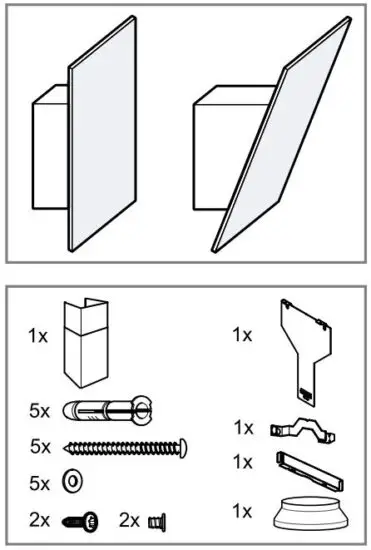 1x

5x

5x

5x

2x

2x

1x

1x

1x

1x