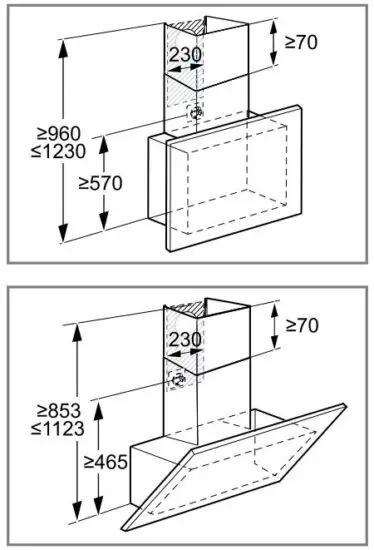 230
≥70
≥960
≤1230
≥570

230
≥70
≥853
≤1123
≥465