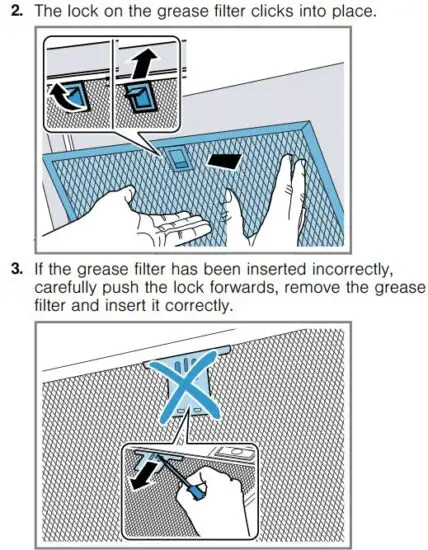 2. The lock on the grease filter clicks into place.

3. If the grease filter has been inserted incorrectly, carefully push the lock forwards, remove the grease filter and insert it correctly.