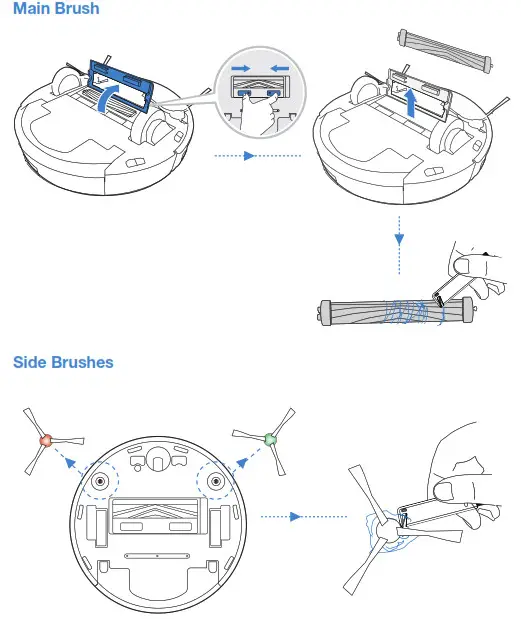 Main Brush

Side Brushes