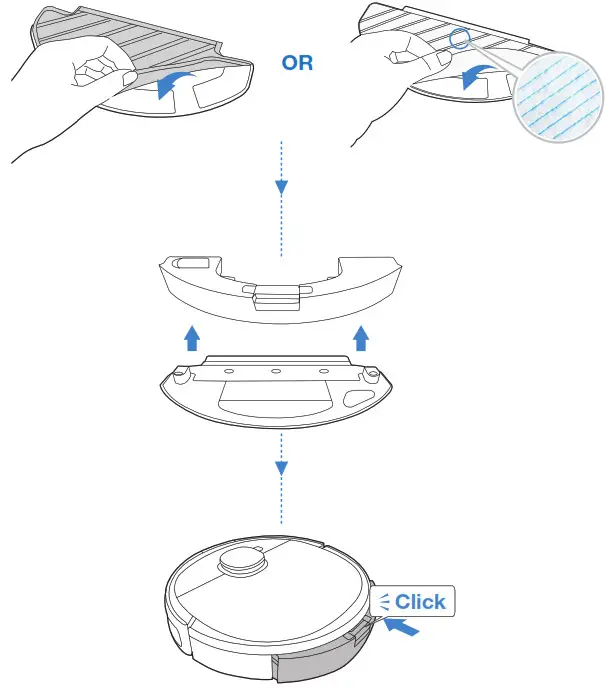 OR

Click