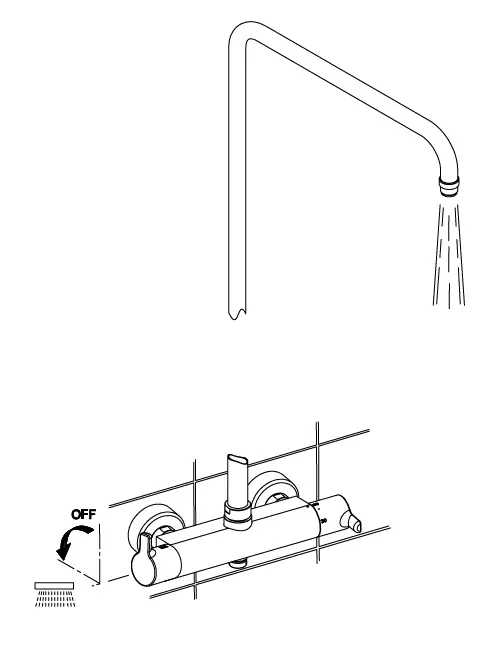 OFF