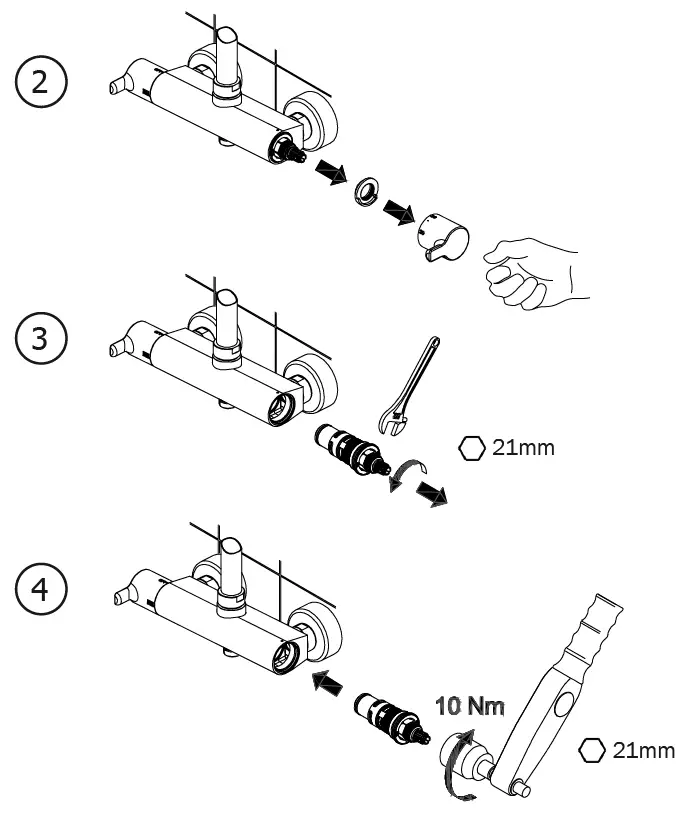 2

3

21mm

4

10 Nm

21mm