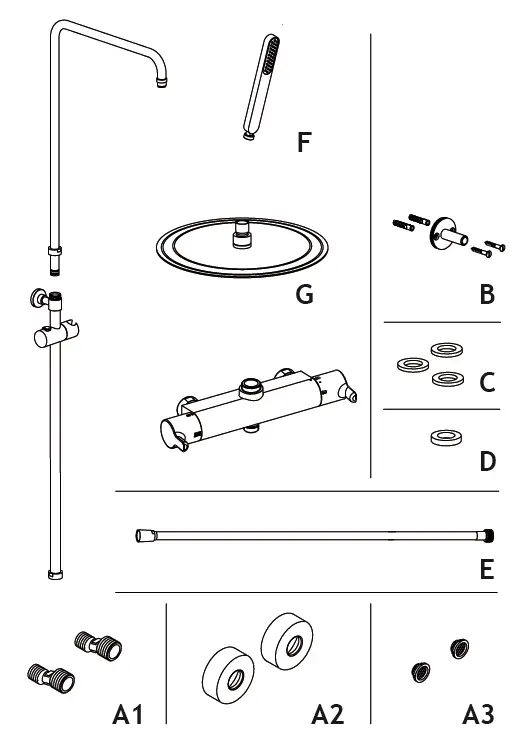 F

G

B

C

D

E

A1

A2

A3