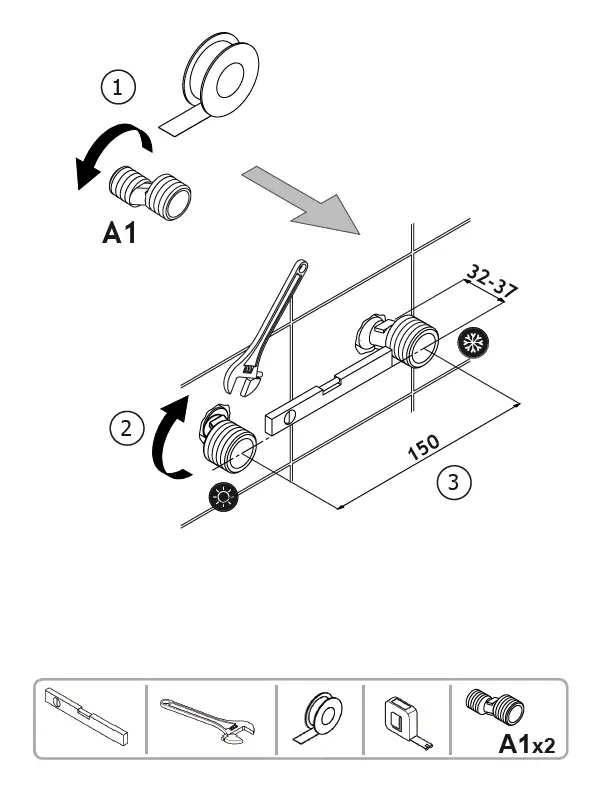 1

A1

32-37

2

150

3

A1x2