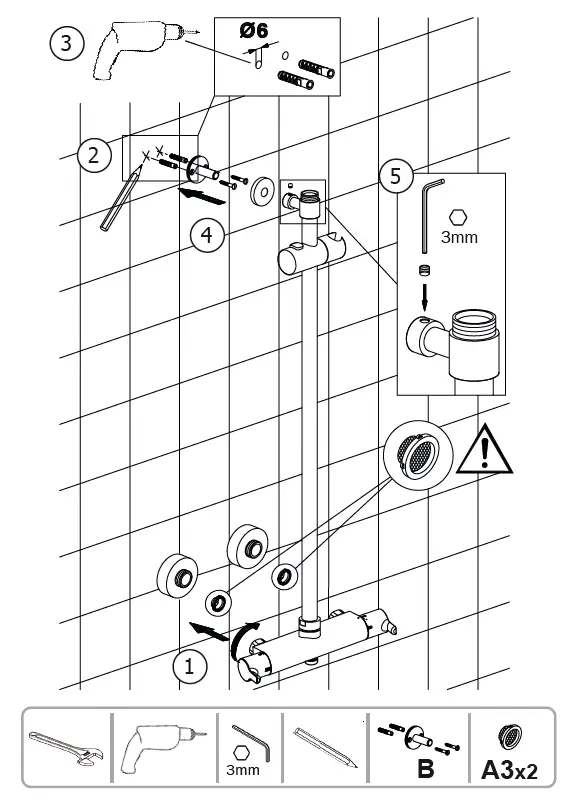 3
Ø6
2
4
5
3mm
1
3mm
B
A3x2