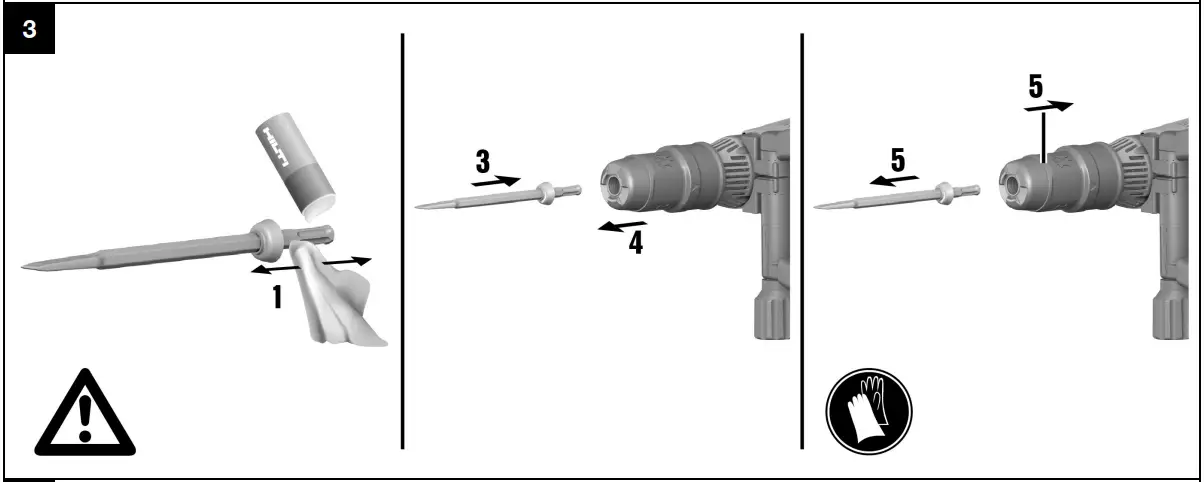 3

HILTI

1

3

4

5

5