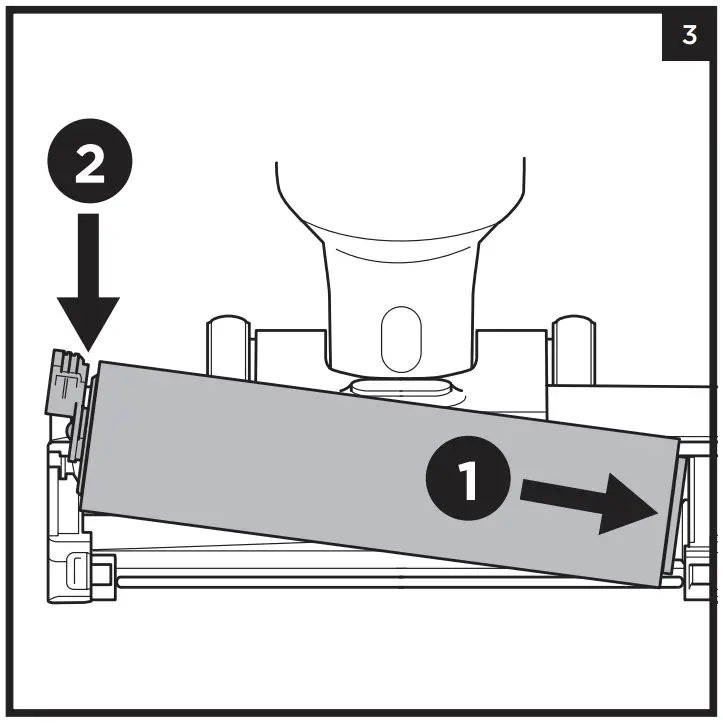 3

2

1