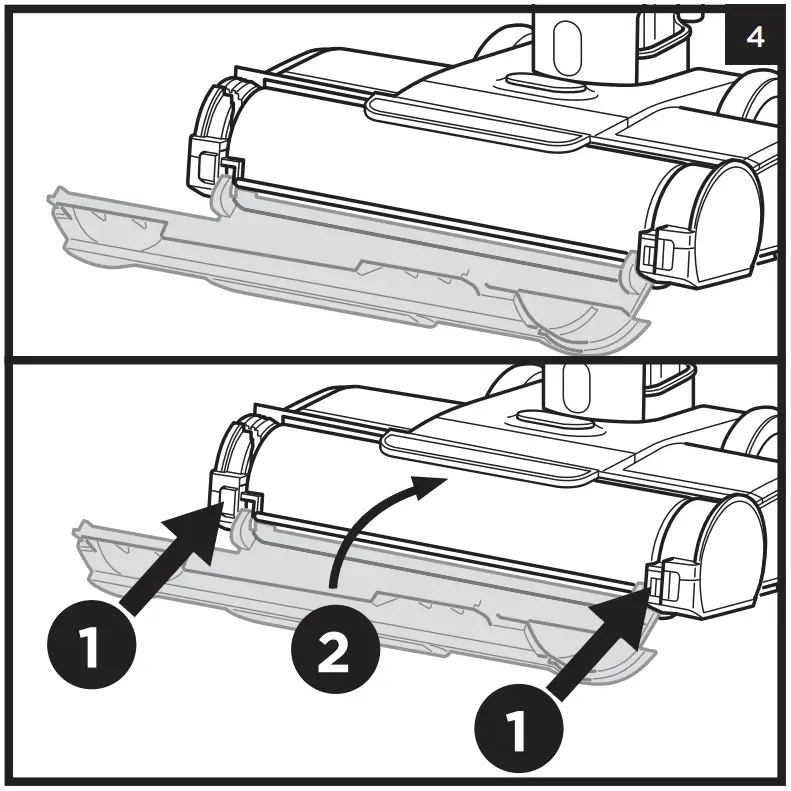 4

1

2

1