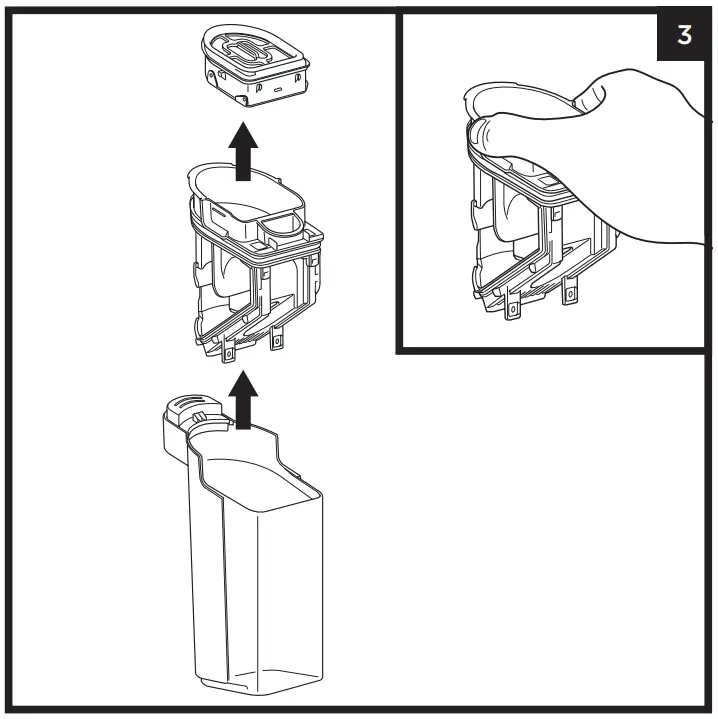 3