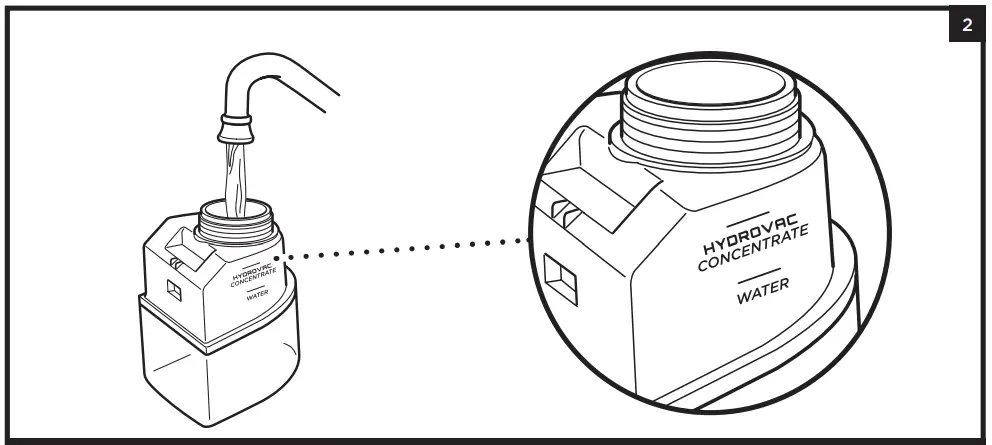 2

HYDROVAC CONCENTRATE
WATER

HYDROVAC CONCENTRATE
WATER