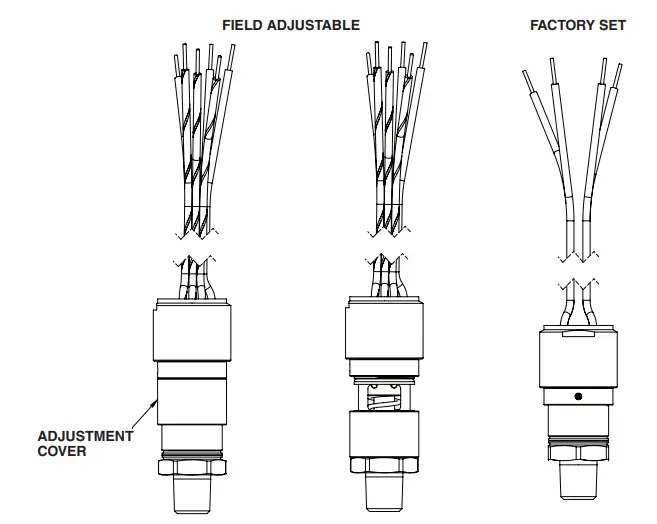 FIELD ADJUSTABLE

FACTORY SET

ADJUSTMENT COVER