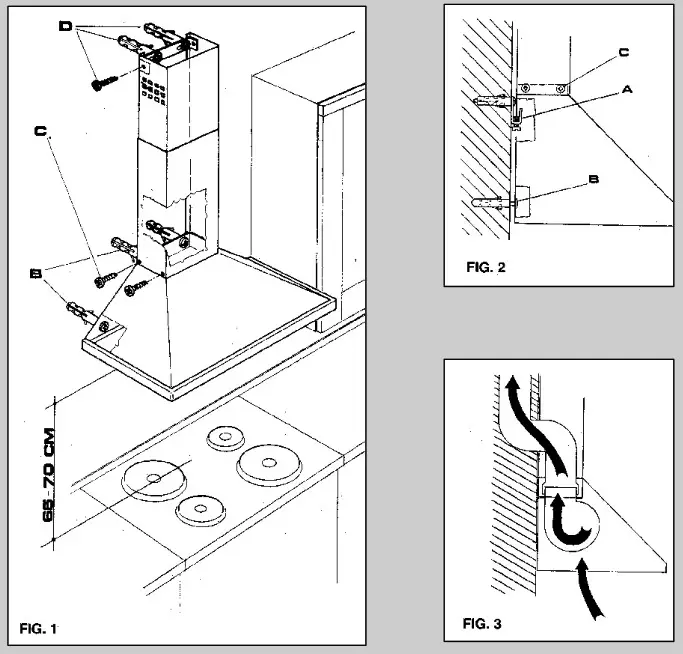 D

C

B

65-70 CM

FIG. 1

C

A

B

FIG. 2

FIG. 3