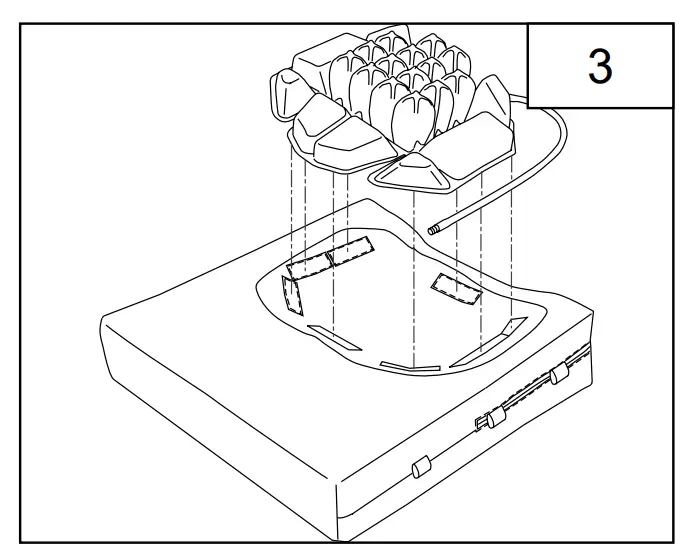 3