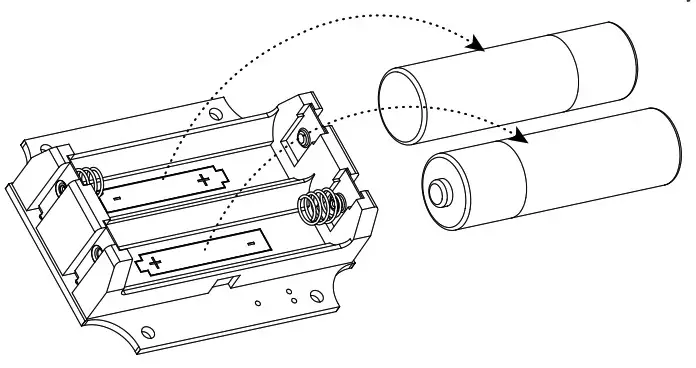 - +
+ -