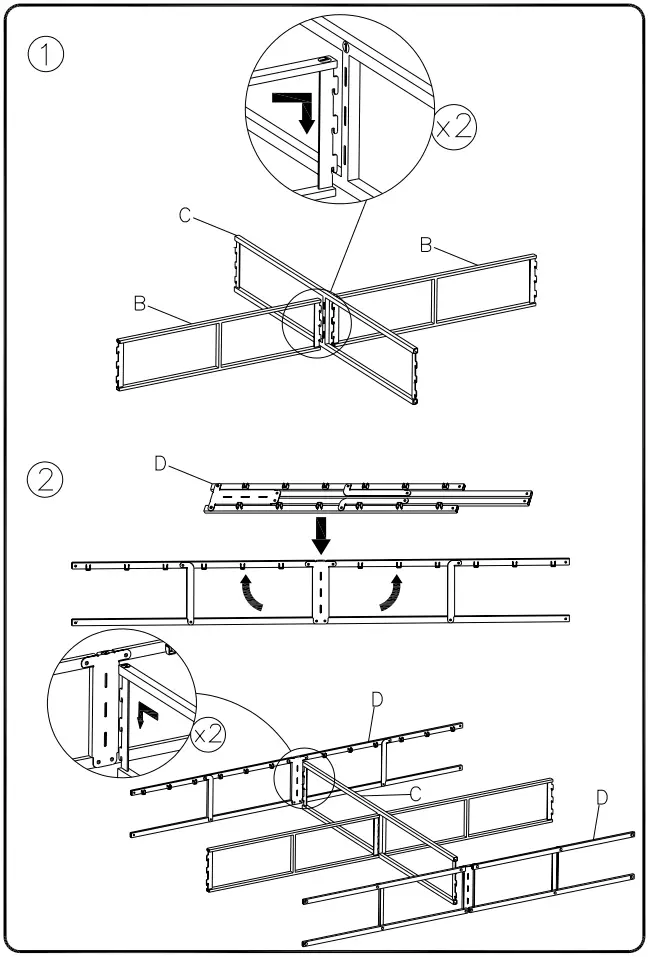 1

x2

C

B

B

2

D

x2

D

C

D