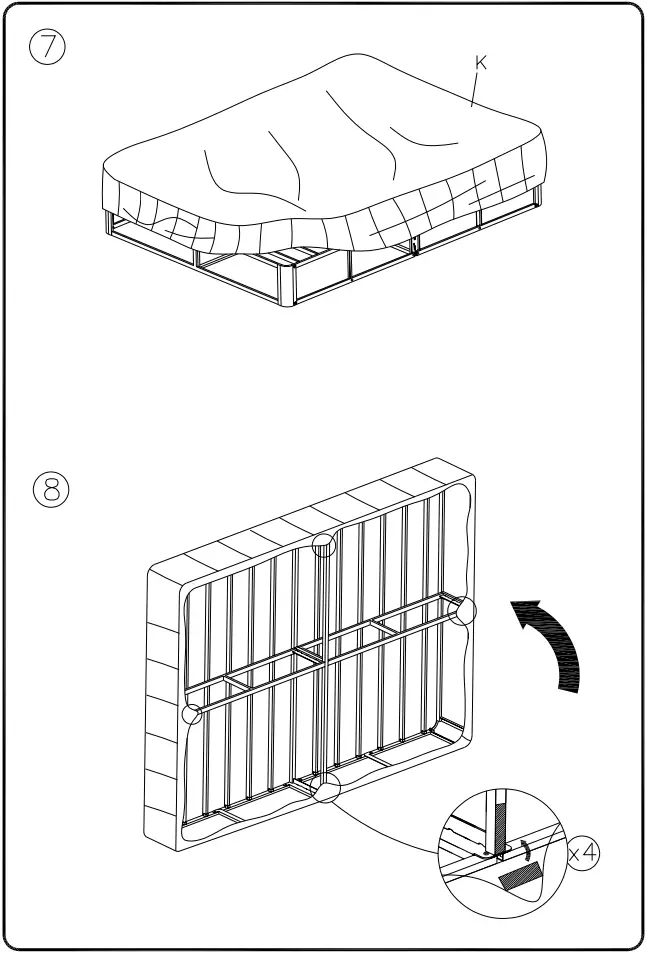 7

K

8

x4