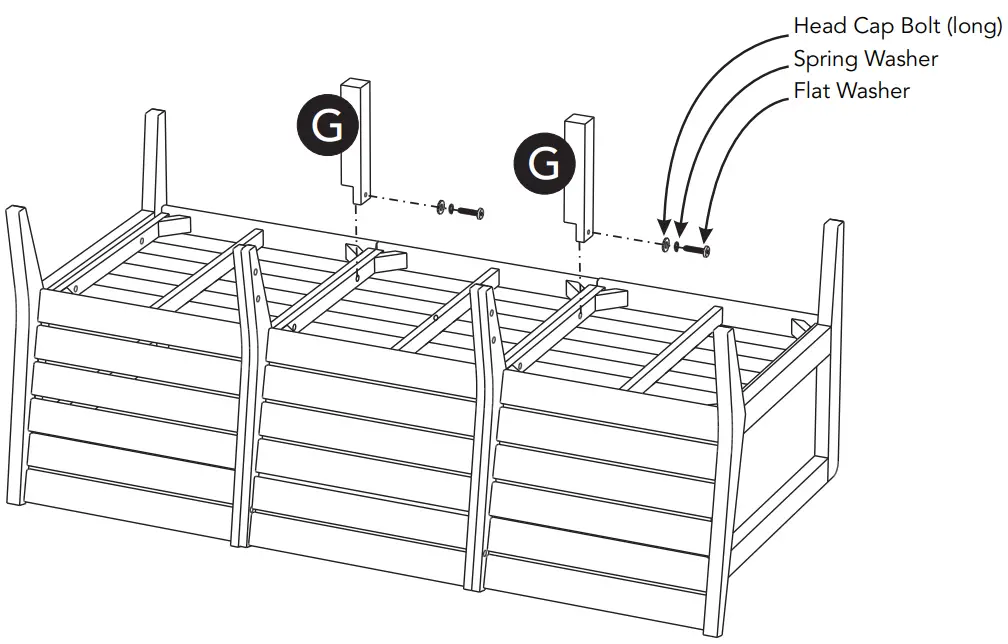 Head Cap Bolt (long)
Spring Washer
Flat Washer
G
G