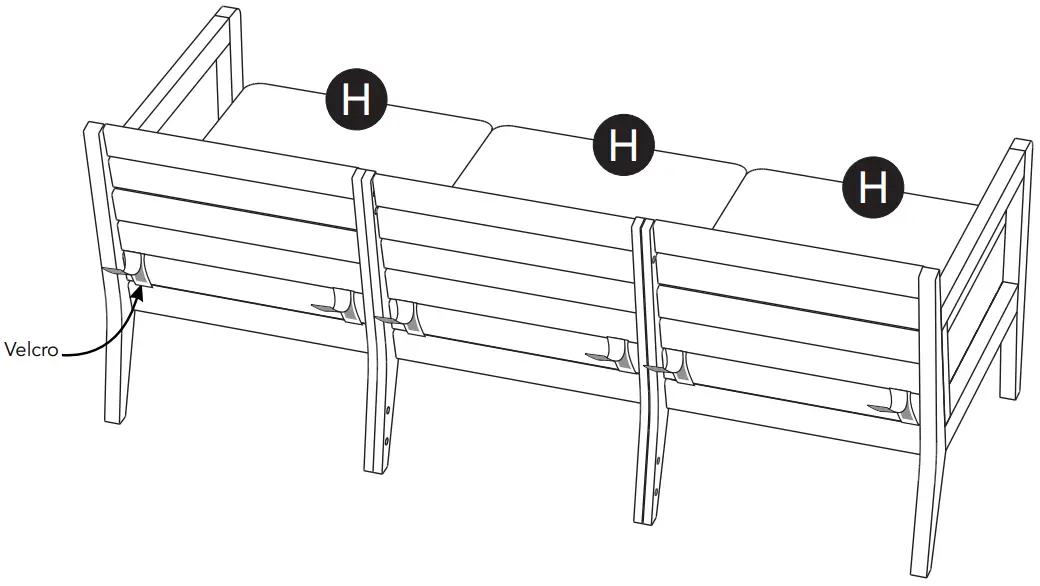 H
H
H
Velcro