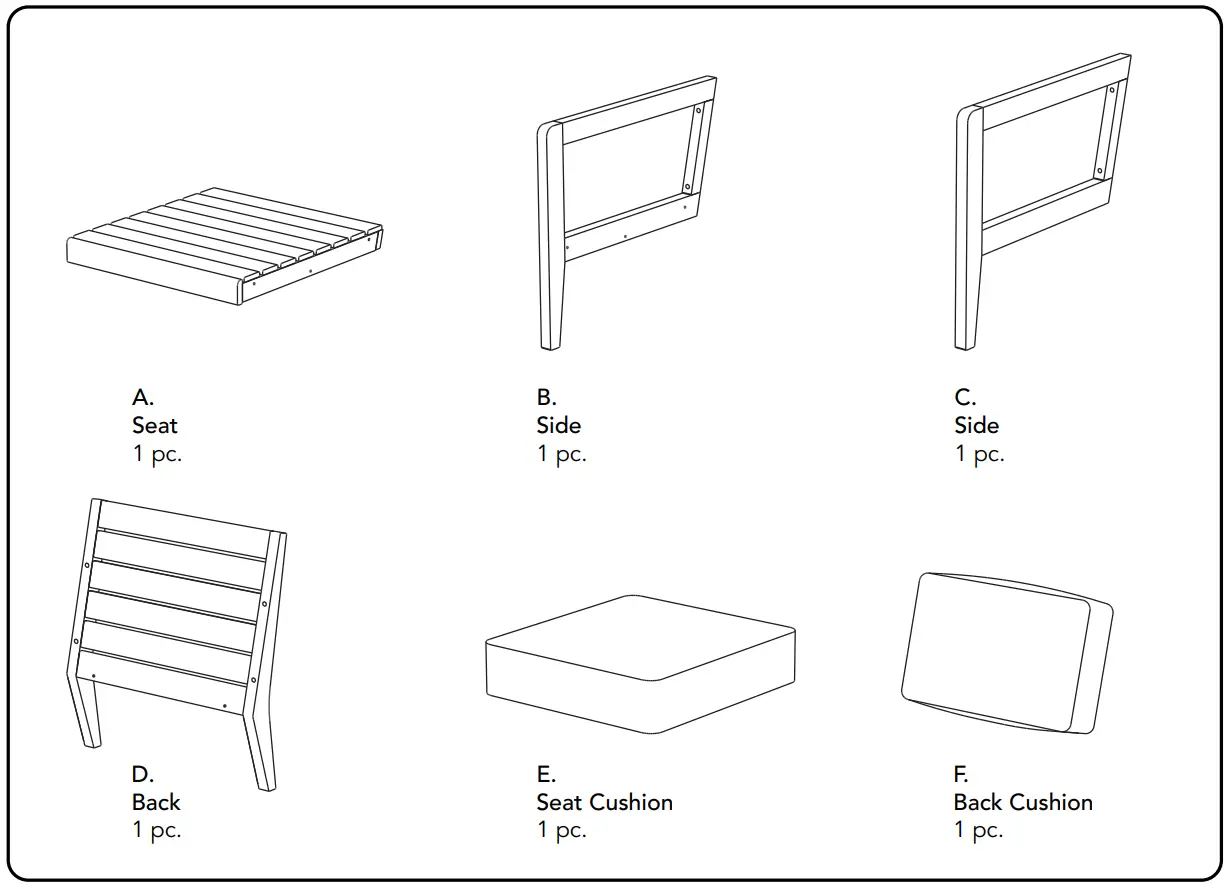 A.
Seat
1 pc.

B.
Side
1 pc.

C.
Side
1 pc.

D.
Back
1 pc.

E.
Seat Cushion
1 pc.

F.
Back Cushion
1 pc.