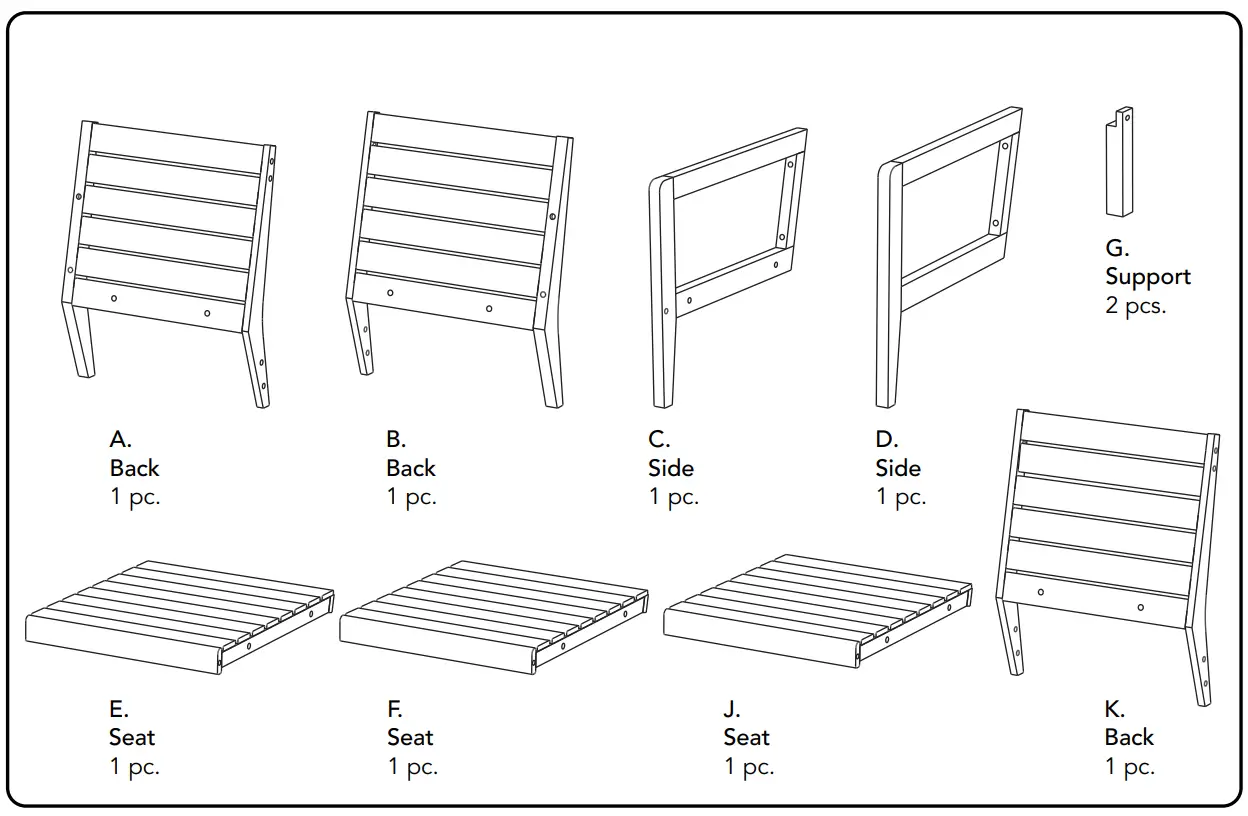 A.
Back
1 pc.

B.
Back
1 pc.

C.
Side
1 pc.

D.
Side
1 pc.

G.
Support
2 pcs.

E.
Seat
1 pc.

F.
Seat
1 pc.

J.
Seat
1 pc.

K.
Back
1 pc.