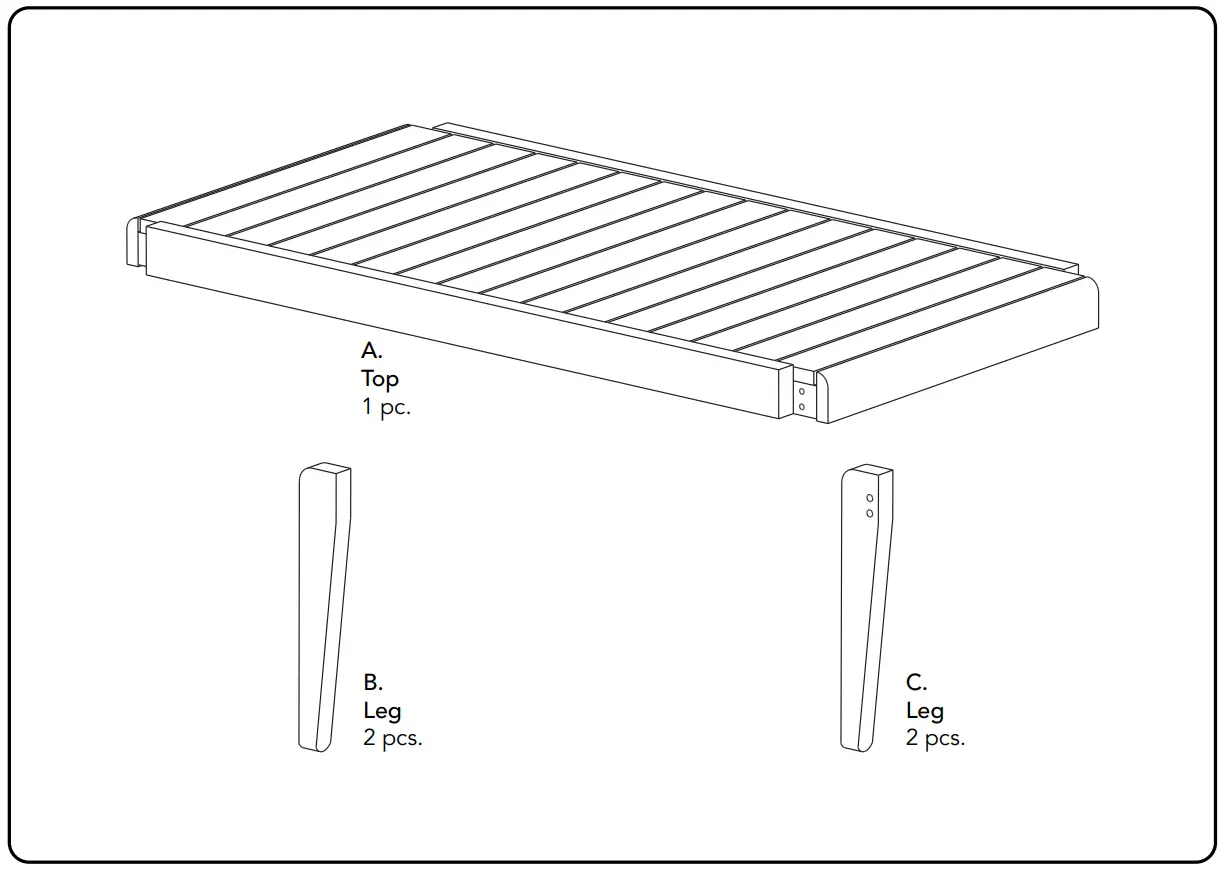 A.
Top
1 pc.

B.
Leg
2 pcs.

C.
Leg
2 pcs.