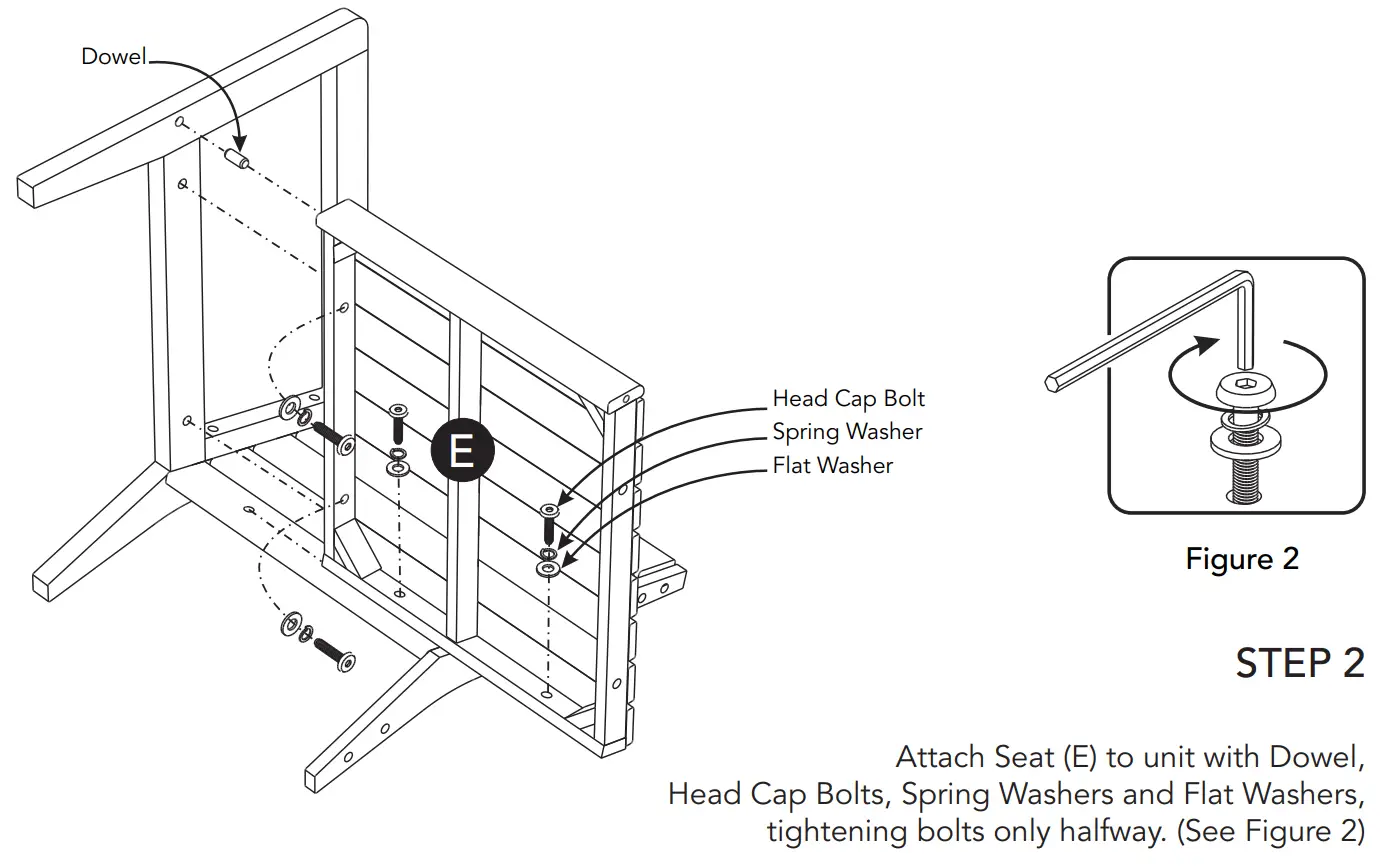 Dowel

E

Head Cap Bolt
Spring Washer
Flat Washer

Figure 2

STEP 2

Attach Seat (E) to unit with Dowel, Head Cap Bolts, Spring Washers and Flat Washers, tightening bolts only halfway. (See Figure 2)