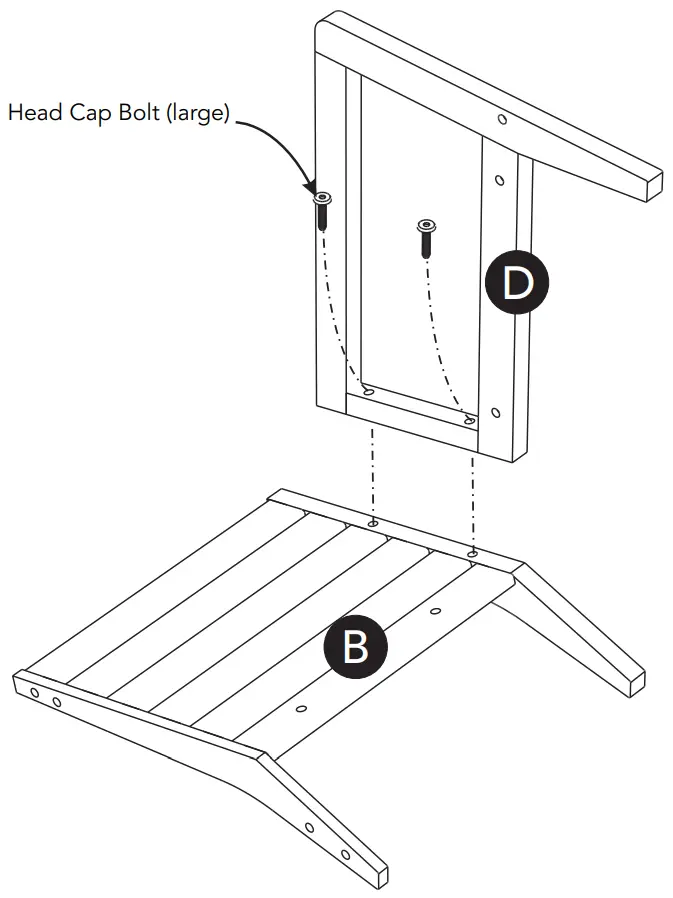 Head Cap Bolt (large)

D

B