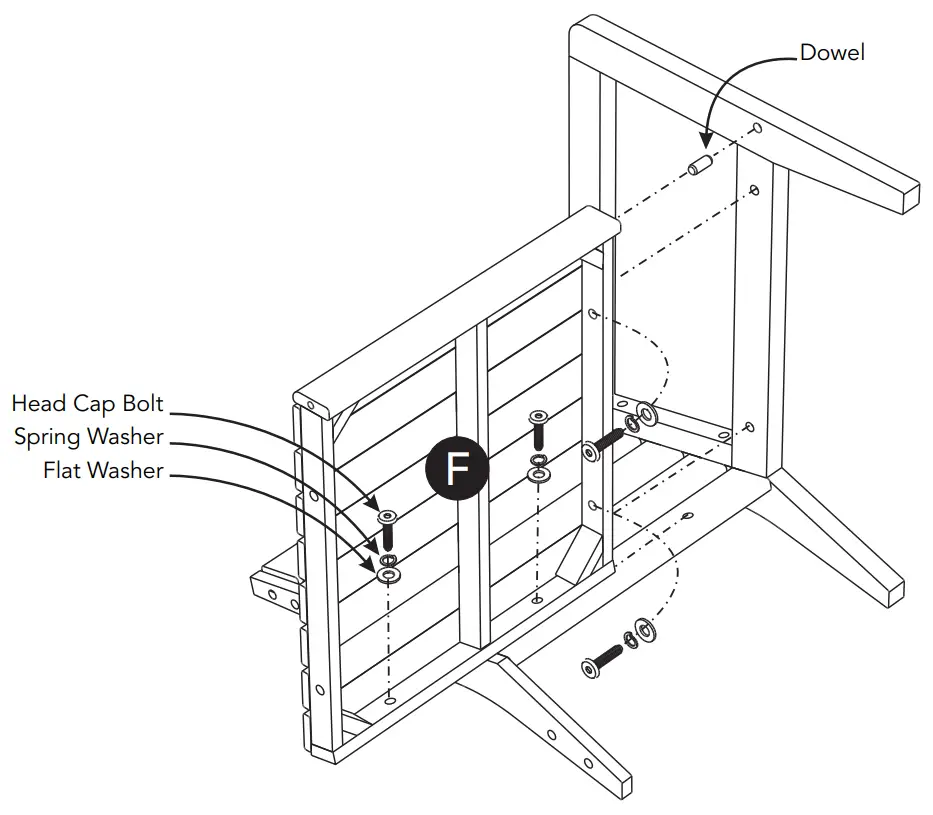 Dowel

Head Cap Bolt
Spring Washer
Flat Washer

F