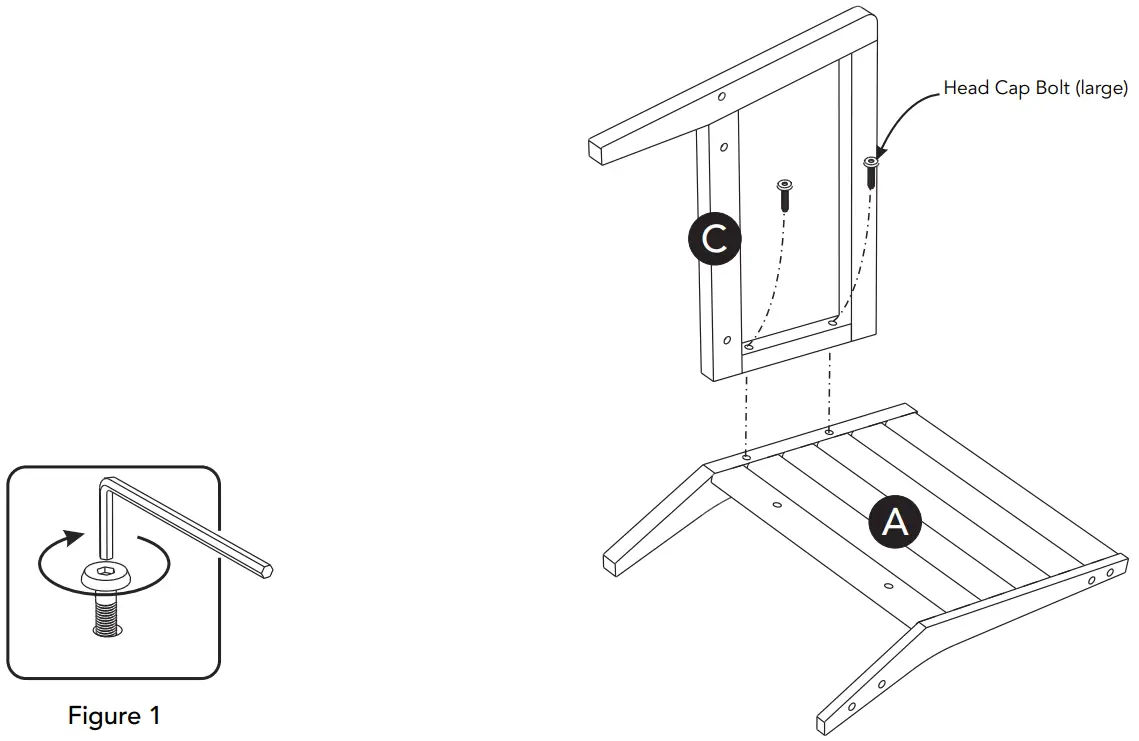 Head Cap Bolt (large)

C

A

Figure 1