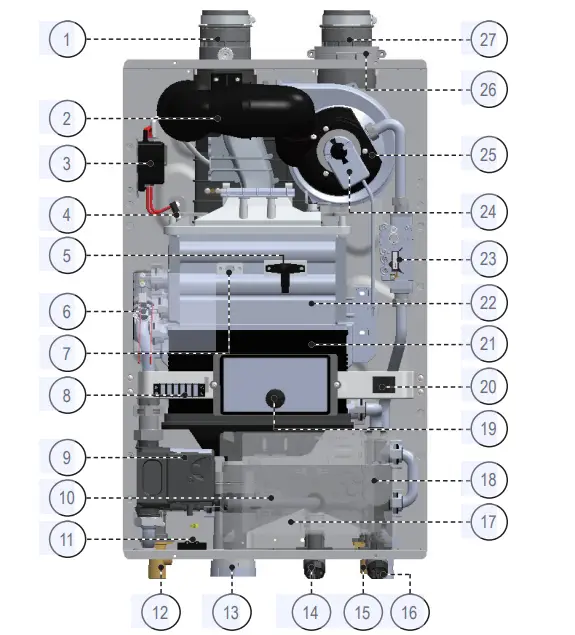 1
2
3
4
5
6
7
8
9
10
11
12
13
14
15
16
27
26
25
24
23
22
21
20
19
18
17