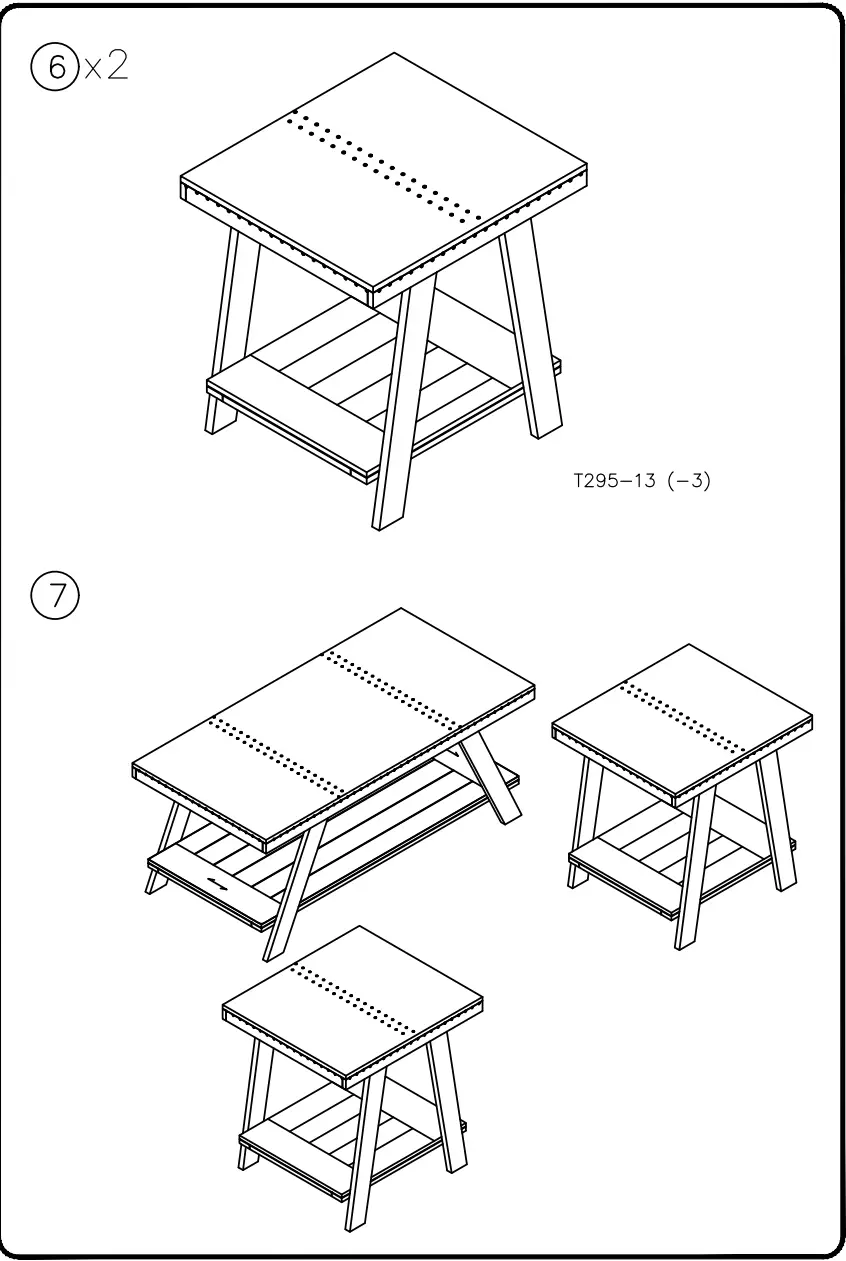 6 x2

T295-13 (-3)

7