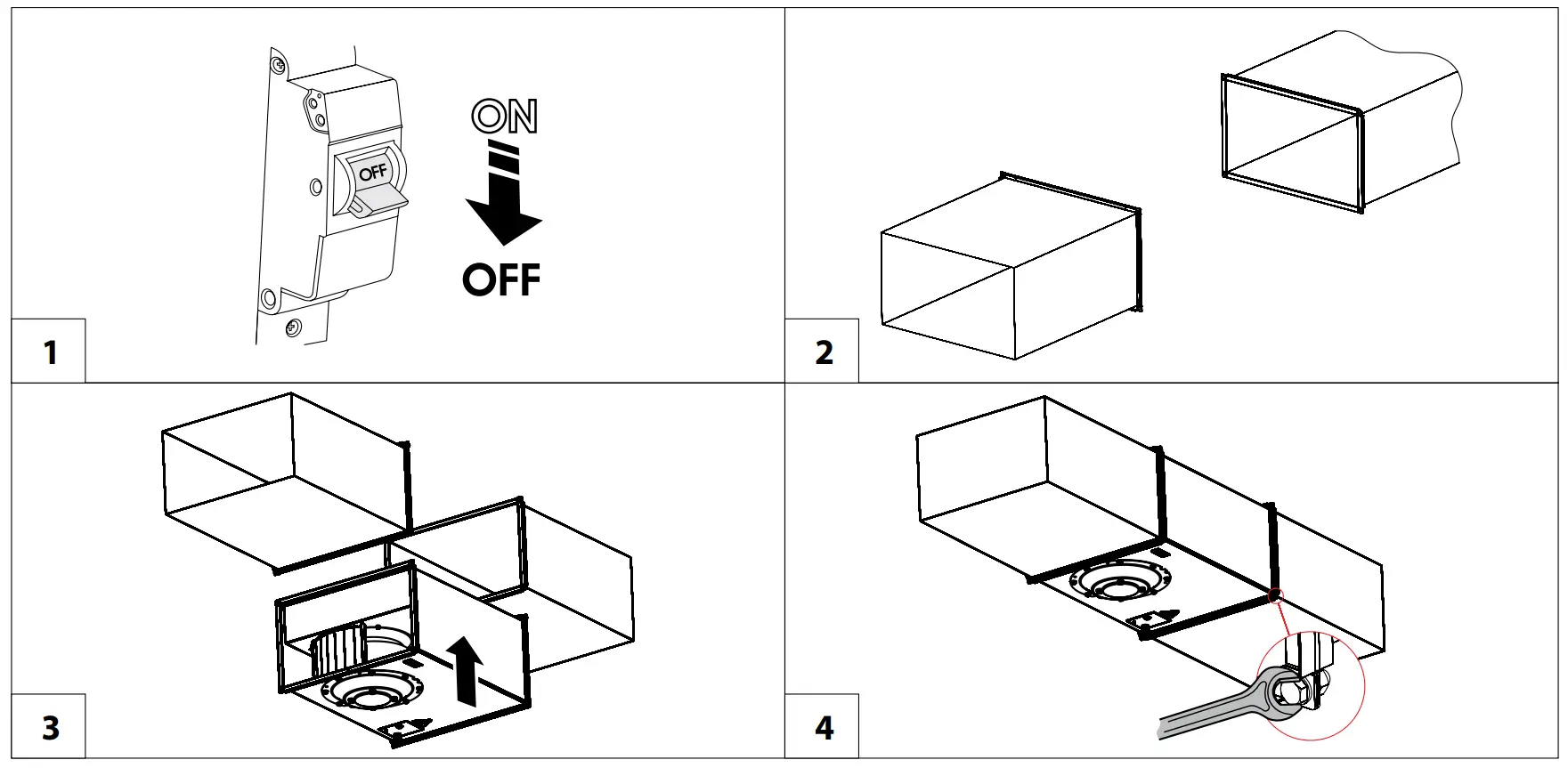 OFF
ON
OFF
1
2
3
4