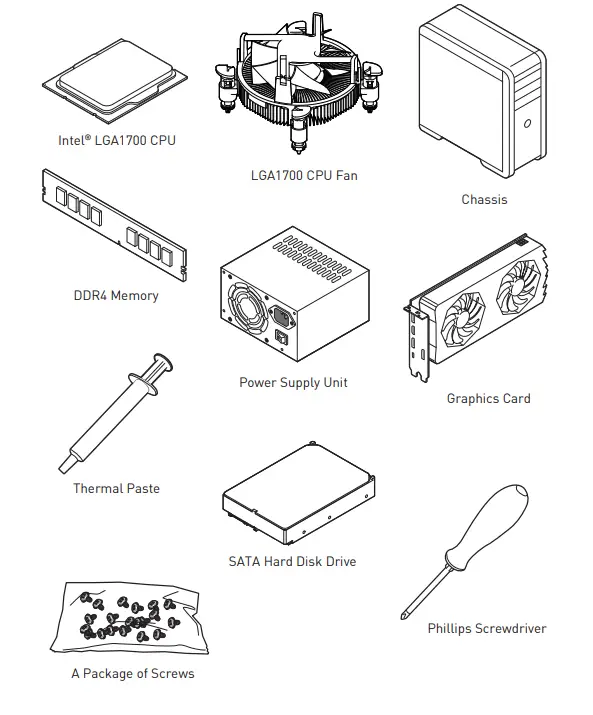 Intel® LGA1700 CPU

LGA1700 CPU Fan

Chassis

DDR4 Memory

Power Supply Unit

Graphics Card

Thermal Paste

SATA Hard Disk Drive

Phillips Screwdriver

A Package of Screws